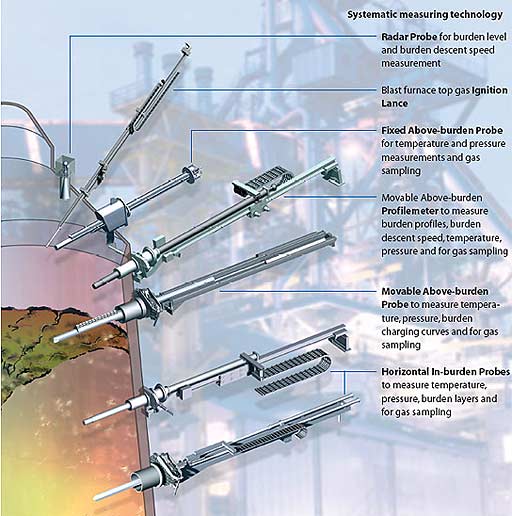 Systematic measuring technology

Radar Probe for burden level and burden descent speed measurement

Blast furnace top gas Ignition Lance

Fixed Above-burden Probe for temperature and pressure measurements and gas sampling

Movable Above-burden Profilemeter to measure burden profiles, burden descent speed, temperature, pressure and for gas sampling

Movable Above-burden Probe to measure temperature, pressure, burden charging curves and for gas sampling

Horizontal In-burden Probes to measure temperature, pressure, burden layers and for gas sampling